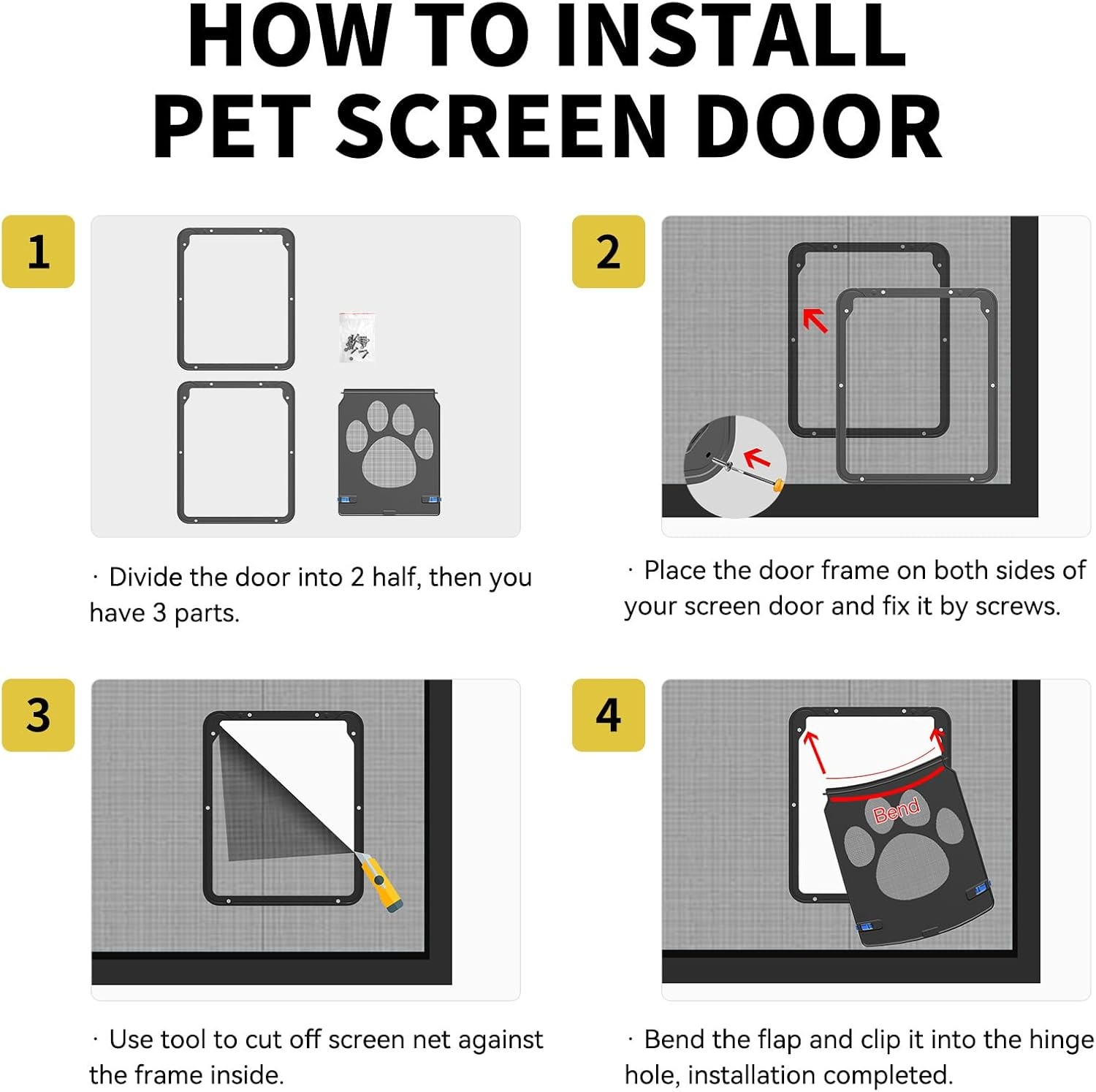 HOW TO INSTALL
PET SCREEN DOOR

1

· Divide the door into 2 half, then you have 3 parts.

2

· Place the door frame on both sides of your screen door and fix it by screws.

3

· Use tool to cut off screen net against the frame inside.

4

Bend

· Bend the flap and clip it into the hinge hole, installation completed.